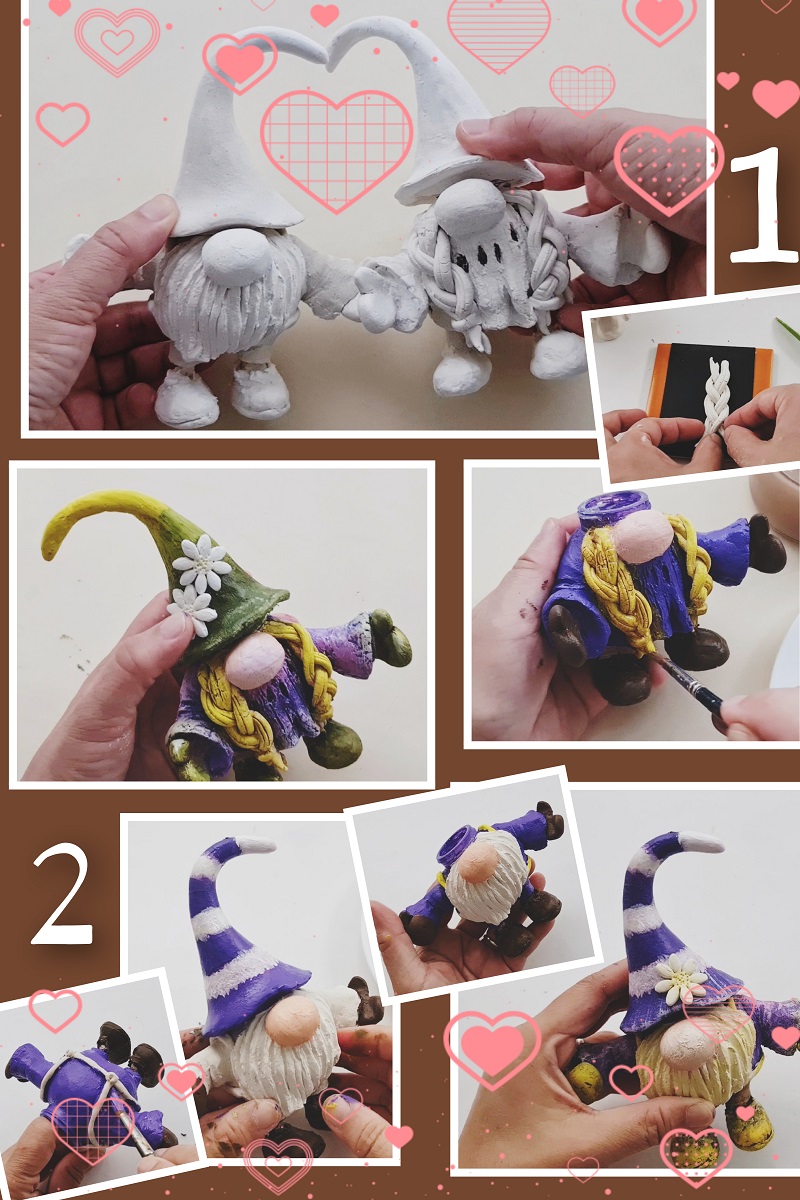 1

2